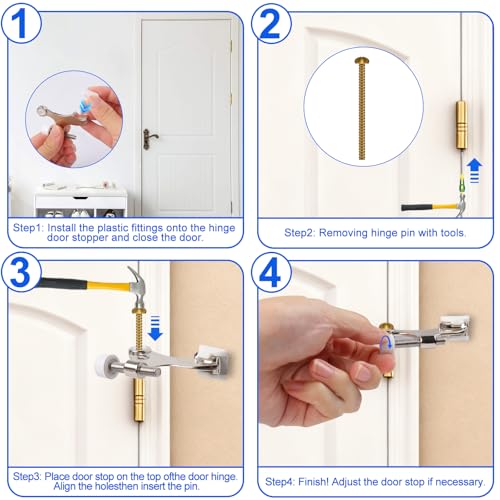 1

Step1: Install the plastic fittings onto the hinge door stopper and close the door.

2

Step2: Removing hinge pin with tools.

3

Step3: Place door stop on the top ofthe door hinge. Align the holesthen insert the pin.

4

Step4: Finish! Adjust the door stop if necessary.