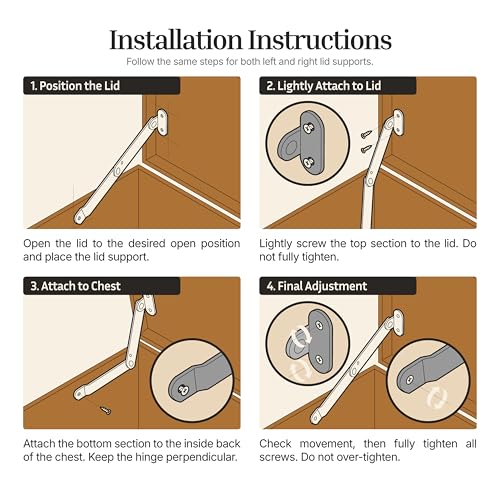 Installation Instructions

Follow the same steps for both left and right lid supports.

1. Position the Lid

Open the lid to the desired open position and place the lid support.

2. Lightly Attach to Lid

Lightly screw the top section to the lid. Do not fully tighten.

3. Attach to Chest

Attach the bottom section to the inside back of the chest. Keep the hinge perpendicular.

4. Final Adjustment

Check movement, then fully tighten all screws. Do not over-tighten.