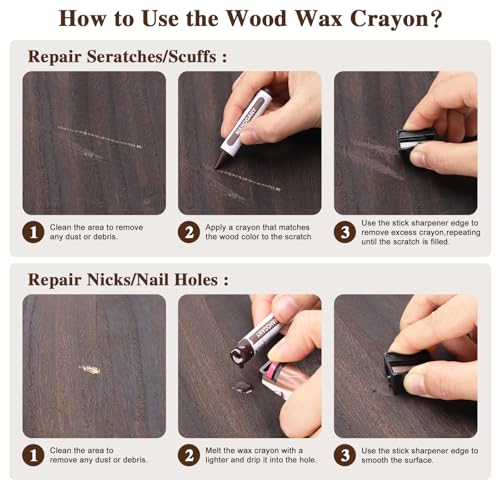 How to Use the Wood Wax Crayon?

Repair Seratches/Scuffs :

MAHOGANY

1 Clean the area to remove any dust or debris.

2 Apply a crayon that matches the wood color to the scratch

3 Use the stick sharpener edge to remove excess crayon,repeating until the scratch is filled.

Repair Nicks/Nail Holes :

MAHOGANY

1 Clean the area to remove any dust or debris.

2 Melt the wax crayon with a lighter and drip it into the hole.

3 Use the stick sharpener edge to smooth the surface.