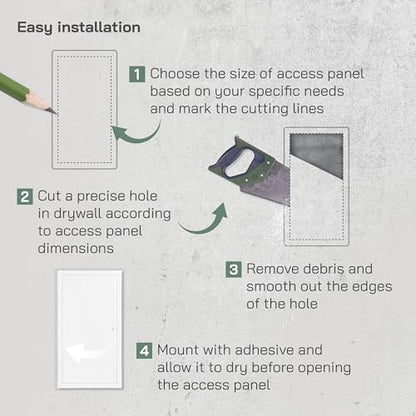 Easy installation

1 Choose the size of access panel based on your specific needs and mark the cutting lines

2 Cut a precise hole in drywall according to access panel dimensions

3 Remove debris and smooth out the edges of the hole

4 Mount with adhesive and allow it to dry before opening the access panel