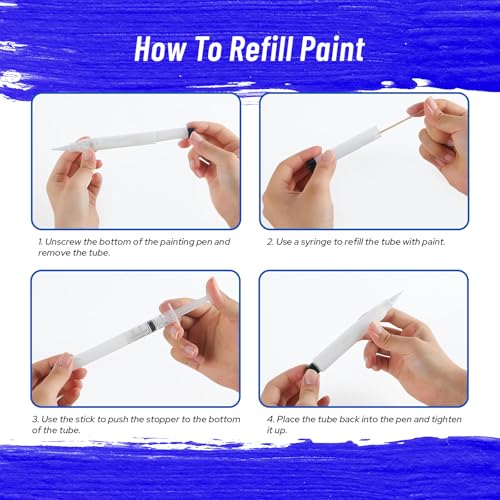 How To Refill Paint

1. Unscrew the bottom of the painting pen and remove the tube.

2. Use a syringe to refill the tube with paint.

3. Use the stick to push the stopper to the bottom of the tube.

4. Place the tube back into the pen and tighten it up.