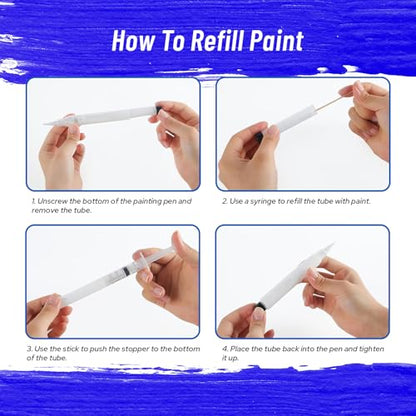 How To Refill Paint

1. Unscrew the bottom of the painting pen and remove the tube.

2. Use a syringe to refill the tube with paint.

3. Use the stick to push the stopper to the bottom of the tube.

4. Place the tube back into the pen and tighten it up.