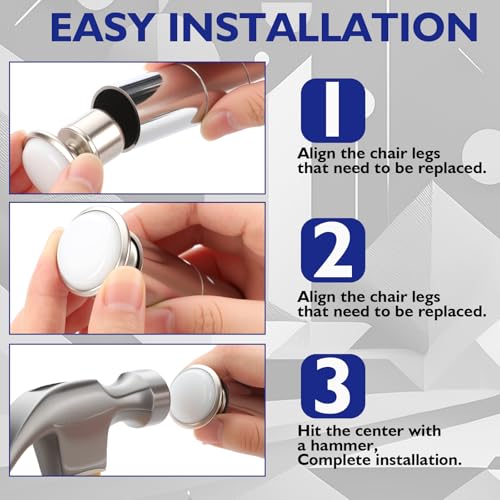 EASY INSTALLATION

1

Align the chair legs that need to be replaced.

2

Align the chair legs that need to be replaced.

3

Hit the center with a hammer, Complete installation.