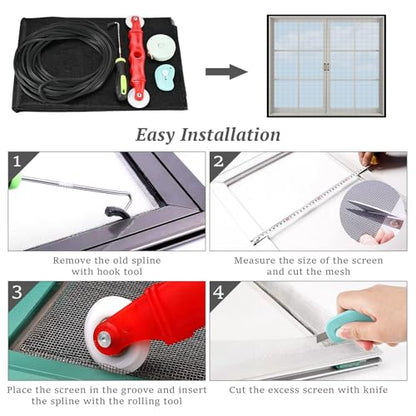 Easy Installation

1

Remove the old spline with hook tool

2

Measure the size of the screen and cut the mesh

3

Place the screen in the groove and insert the spline with the rolling tool

4

Cut the excess screen with knife