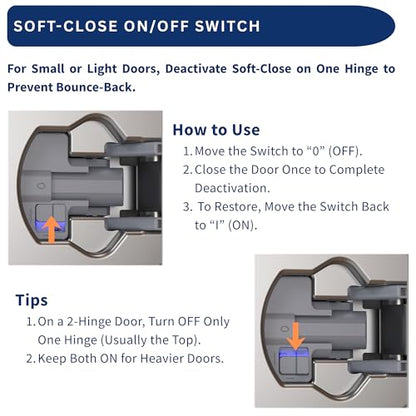 SOFT-CLOSE ON/OFF SWITCH

For Small or Light Doors, Deactivate Soft-Close on One Hinge to Prevent Bounce-Back.

How to Use

1. Move the Switch to “0” (OFF).
2. Close the Door Once to Complete Deactivation.
3. To Restore, Move the Switch Back to “I” (ON).

Tips

1. On a 2-Hinge Door, Turn OFF Only One Hinge (Usually the Top).
2. Keep Both ON for Heavier Doors.