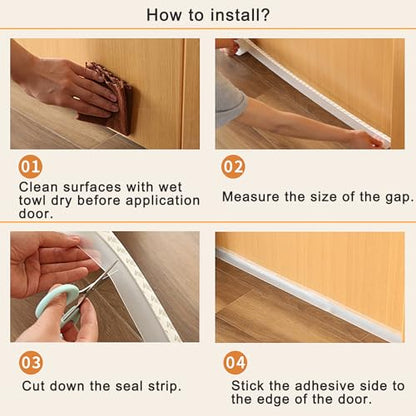 How to install?

01
Clean surfaces with wet towl dry before application door.

02
Measure the size of the gap.

03
Cut down the seal strip.

04
Stick the adhesive side to the edge of the door.