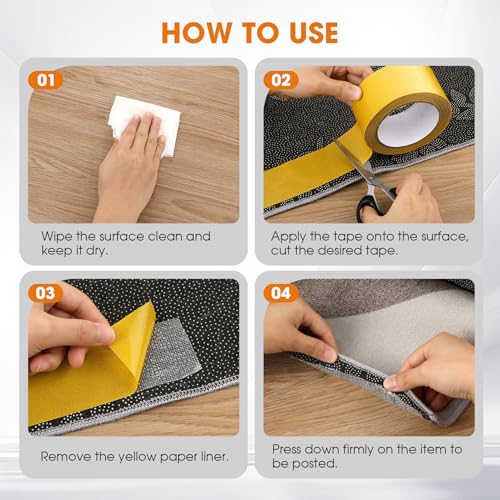 HOW TO USE

01

Wipe the surface clean and keep it dry.

02

Apply the tape onto the surface, cut the desired tape.

03

Remove the yellow paper liner.

04

Press down firmly on the item to be posted.