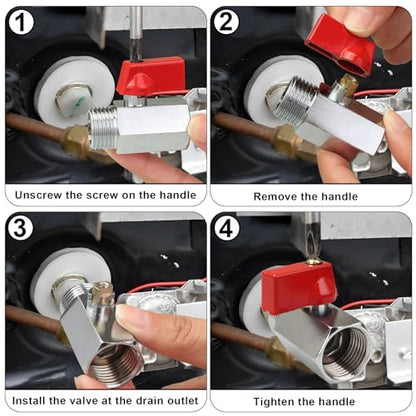 1
Unscrew the screw on the handle

2
Remove the handle

3
Install the valve at the drain outlet

4
Tighten the handle