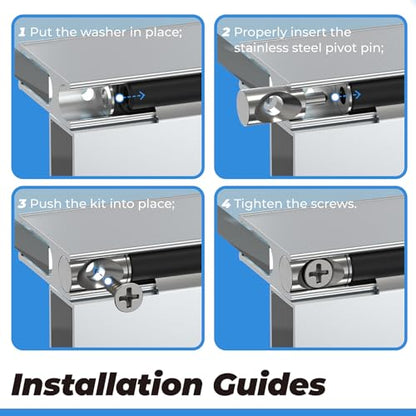 1 Put the washer in place;

2 Properly insert the stainless steel pivot pin;

3 Push the kit into place;

4 Tighten the screws.

Installation Guides