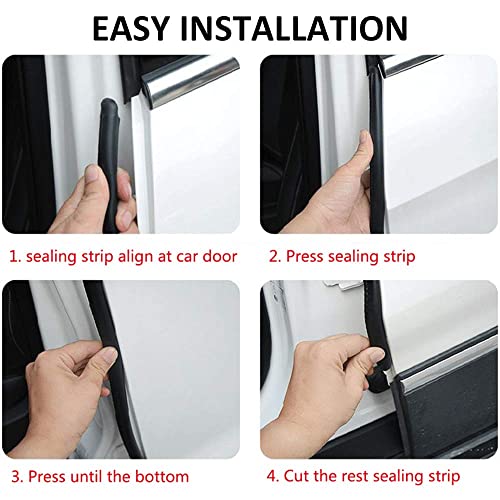 EASY INSTALLATION

1. sealing strip align at car door

2. Press sealing strip

3. Press until the bottom

4. Cut the rest sealing strip