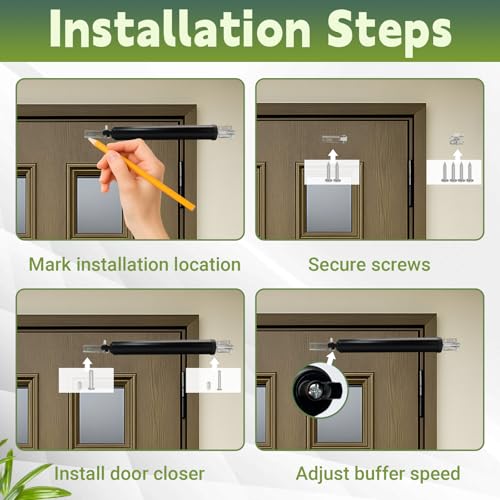 Installation Steps

Mark installation location

Secure screws

Install door closer

Adjust buffer speed