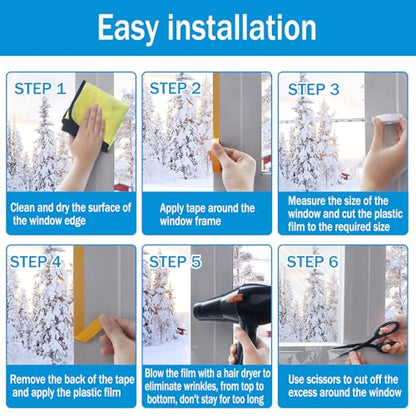 Easy installation

STEP 1

Clean and dry the surface of the window edge

STEP 2

Apply tape around the window frame

STEP 3

Measure the size of the window and cut the plastic film to the required size

STEP 4

Remove the back of the tape and apply the plastic film

STEP 5

Blow the film with a hair dryer to eliminate wrinkles, from top to bottom, don't stay for too long

STEP 6

Use scissors to cut off the excess around the window