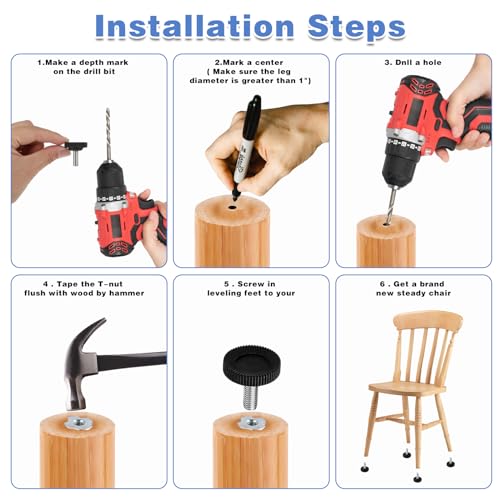 Installation Steps

1.Make a depth mark on the drill bit

2.Mark a center ( Make sure the leg diameter is greater than 1")

3. Dnll a hole

4 . Tape the T-nut flush with wood by hammer

5 . Screw in leveling feet to your

6 . Get a brand new steady chair