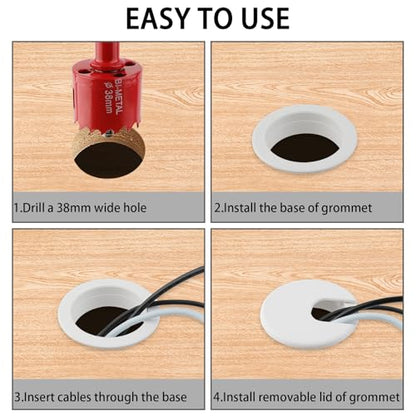 EASY TO USE

BI-METAL
ø 38mm

1.Drill a 38mm wide hole

2.Install the base of grommet

3.Insert cables through the base

4.Install removable lid of grommet