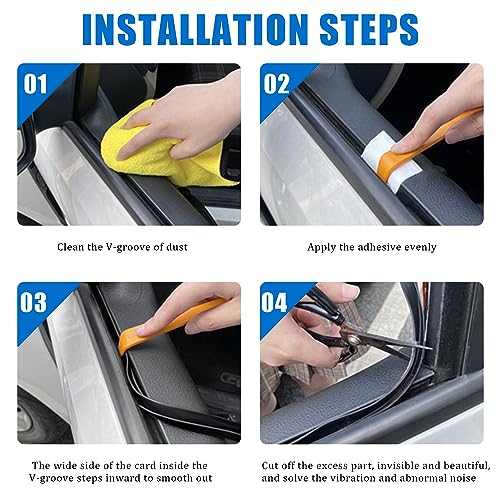 INSTALLATION STEPS

01

Clean the V-groove of dust

02

Apply the adhesive evenly

03

The wide side of the card inside the V-groove steps inward to smooth out

04

Cut off the excess part, invisible and beautiful, and solve the vibration and abnormal noise