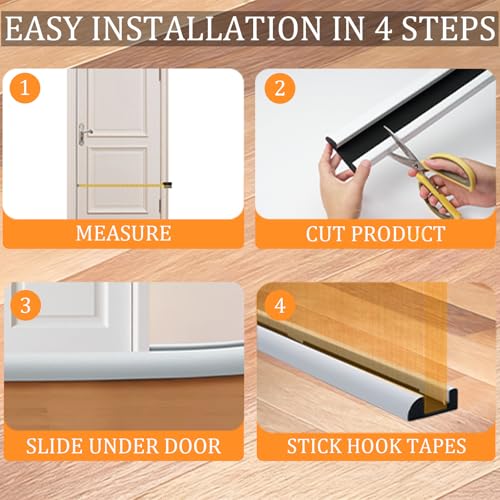 EASY INSTALLATION IN 4 STEPS

1
MEASURE

2
CUT PRODUCT

3
SLIDE UNDER DOOR

4
STICK HOOK TAPES