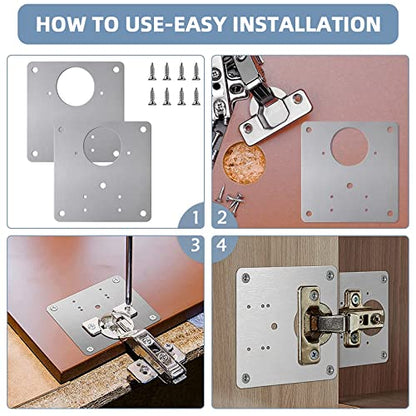 HOW TO USE-EASY INSTALLATION

1

2

3

4