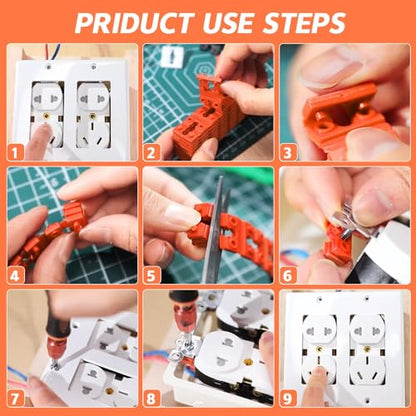 PRIDUCT USE STEPS

1

2

3

4

5

6

7

8

9