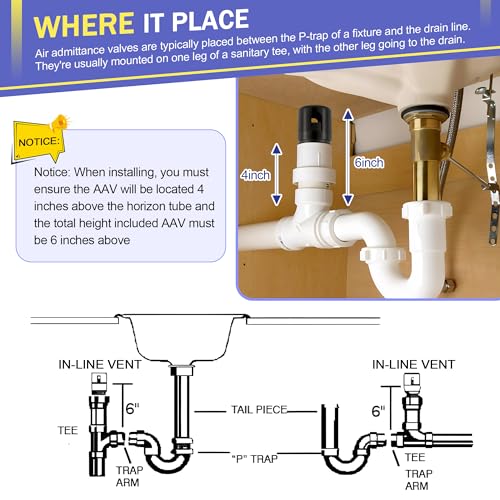 WHERE IT PLACE

Air admittance valves are typically placed between the P-trap of a fixture and the drain line. They're usually mounted on one leg of a sanitary tee, with the other leg going to the drain.

NOTICE:

Notice: When installing, you must ensure the AAV will be located 4 inches above the horizon tube and the total height included AAV must be 6 inches above

4inch

6inch

IN-LINE VENT

6"

TEE

TRAP ARM

TAIL PIECE

"P" TRAP

IN-LINE VENT

6"

TEE

TRAP ARM