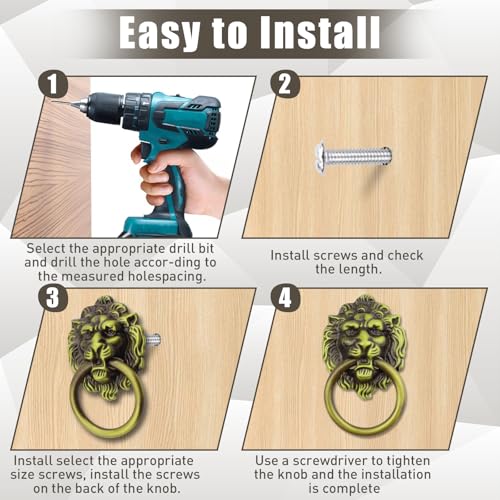 Easy to Install

1

Select the appropriate drill bit and drill the hole accor-ding to the measured holespacing.

2

Install screws and check the length.

3

Install select the appropriate size screws, install the screws on the back of the knob.

4

Use a screwdriver to tighten the knob and the installation is complete