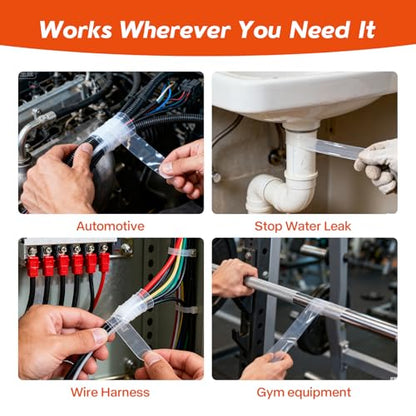 Works Wherever You Need It

Automotive

Stop Water Leak

Wire Harness

Gym equipment