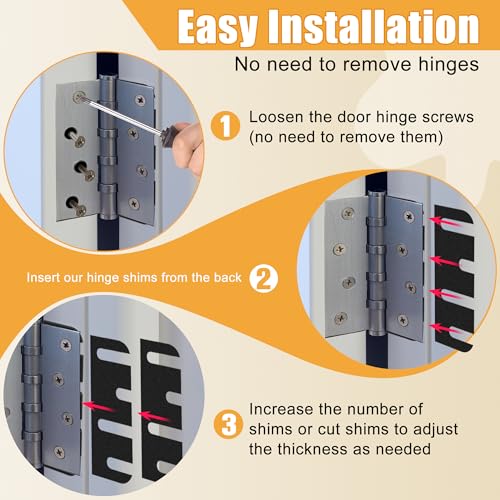 Easy Installation

No need to remove hinges

1 Loosen the door hinge screws (no need to remove them)

Insert our hinge shims from the back 2

3 Increase the number of shims or cut shims to adjust the thickness as needed