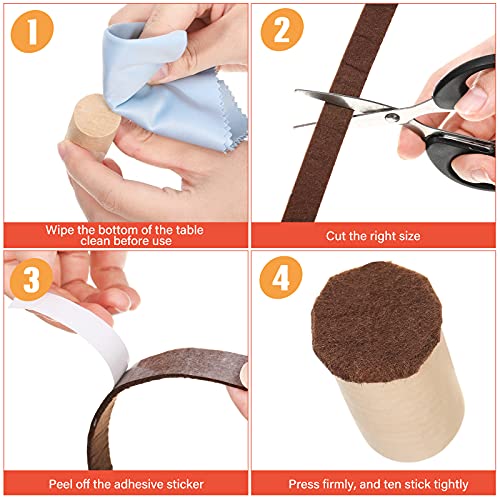 1

Wipe the bottom of the table clean before use

2

Cut the right size

3

Peel off the adhesive sticker

4

Press firmly, and ten stick tightly