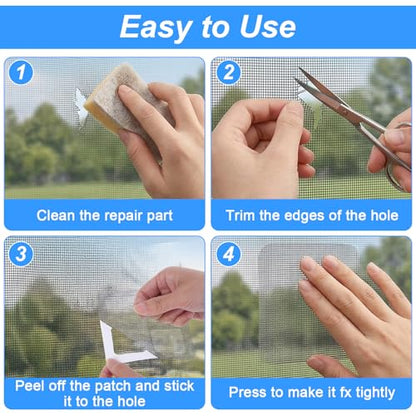 Easy to Use

1

Clean the repair part

2

Trim the edges of the hole

3

Peel off the patch and stick it to the hole

4

Press to make it fx tightly