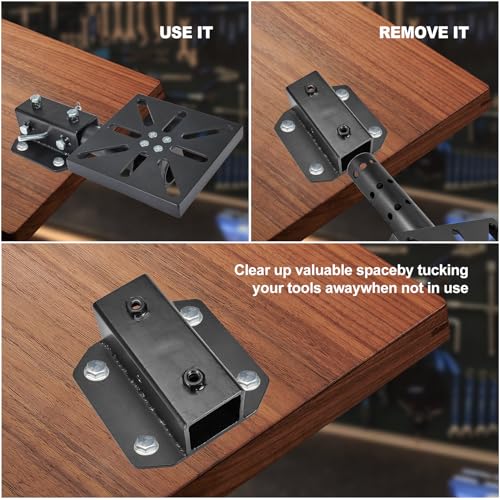 USE IT

REMOVE IT

Clear up valuable spaceby tucking your tools awaywhen not in use