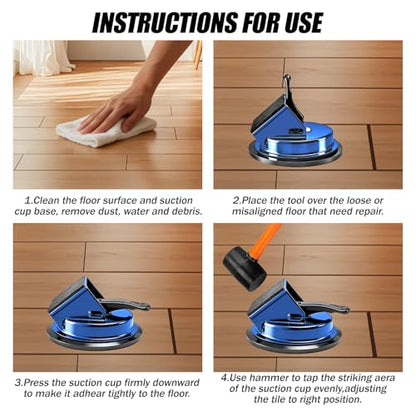 INSTRUCTIONS FOR USE

1.Clean the floor surface and suction cup base, remove dust, water and debris.

2.Place the tool over the loose or misaligned floor that need repair.

3.Press the suction cup firmly downward to make it adhear tightly to the floor.

4.Use hammer to tap the striking aera of the suction cup evenly,adjusting the tile to right position.