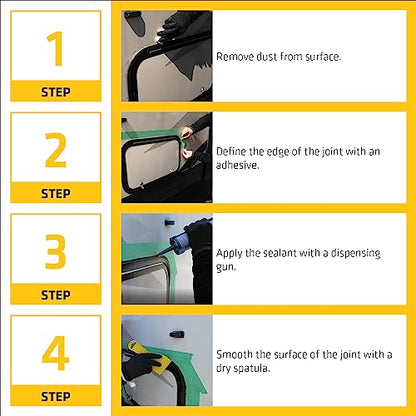 1
STEP

Remove dust from surface.

2
STEP

Define the edge of the joint with an adhesive.

3
STEP

Apply the sealant with a dispensing gun.

4
STEP

Smooth the surface of the joint with a dry spatula.