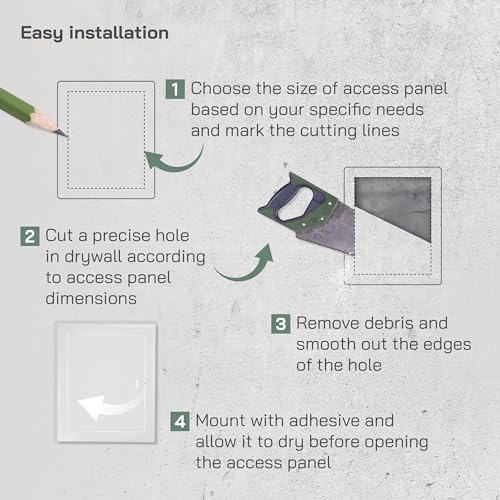 Easy installation

1 Choose the size of access panel based on your specific needs and mark the cutting lines

2 Cut a precise hole in drywall according to access panel dimensions

3 Remove debris and smooth out the edges of the hole

4 Mount with adhesive and allow it to dry before opening the access panel