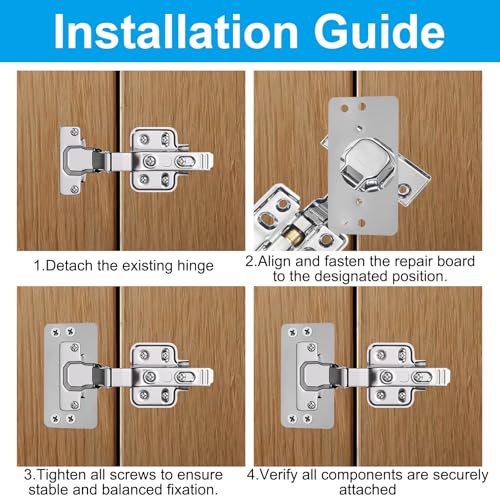 Installation Guide

1.Detach the existing hinge

2.Align and fasten the repair board to the designated position.

3.Tighten all screws to ensure stable and balanced fixation.

4.Verify all components are securely attached