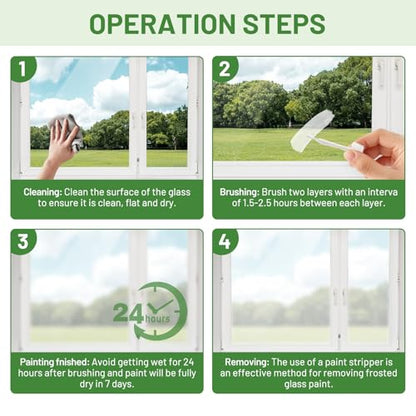 OPERATION STEPS

1

Cleaning: Clean the surface of the glass to ensure it is clean, flat and dry.

2

Brushing: Brush two layers with an interva of 1.5-2.5 hours between each layer.

3

24 hours

Painting fnished: Avoid getting wet for 24 hours after brushing and paint will be fully dry in 7 days.

4

Removing: The use of a paint stripper is an effective method for removing frosted glass paint.