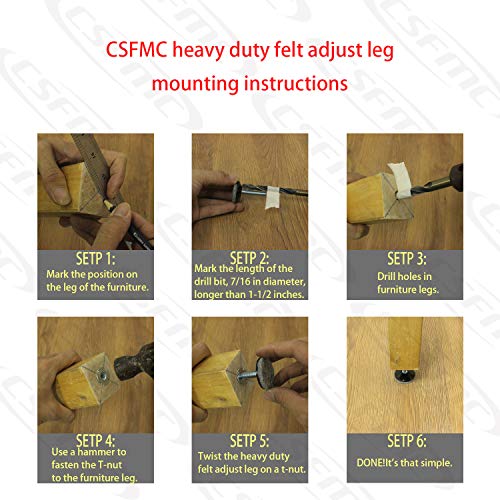 CSFMC heavy duty felt adjust leg mounting instructions

SETP 1:
Mark the position on the leg of the furniture.

SETP 2:
Mark the length of the drill bit, 7/16 in diameter, longer than 1-1/2 inches.

SETP 3:
Drill holes in furniture legs.

SETP 4:
Use a hammer to fasten the T-nut to the furniture leg.

SETP 5:
Twist the heavy duty felt adjust leg on a t-nut.

SETP 6:
DONE!It's that simple.