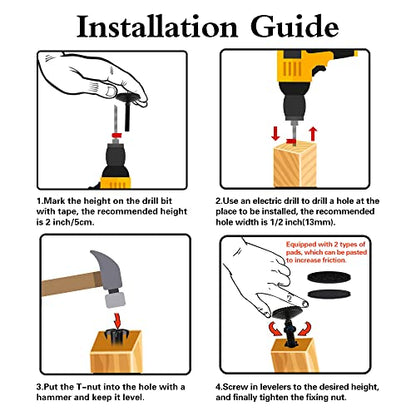 Installation Guide

1.Mark the height on the drill bit with tape, the recommended height is 2 inch/5cm.

2.Use an electric drill to drill a hole at the place to be installed, the recommended hole width is 1/2 inch(13mm).

3.Put the T-nut into the hole with a hammer and keep it level.

Equipped with 2 types of pads, which can be pasted to increase friction.

4.Screw in levelers to the desired height, and finally tighten the fixing nut.