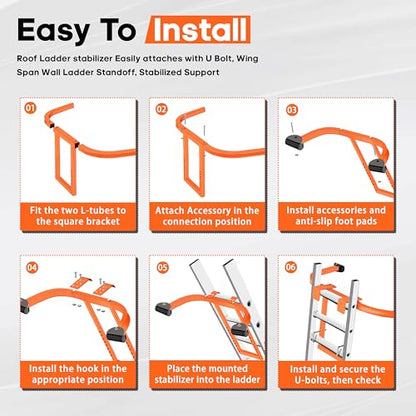 Easy To Install

Roof Ladder stabilizer Easily attaches with U Bolt, Wing Span Wall Ladder Standoff, Stabilized Support

01
Fit the two L-tubes to the square bracket

02
Attach Accessory in the connection position

03
Install accessories and anti-slip foot pads

04
Install the hook in the appropriate position

05
Place the mounted stabilizer into the ladder

06
Install and secure the U-bolts, then check