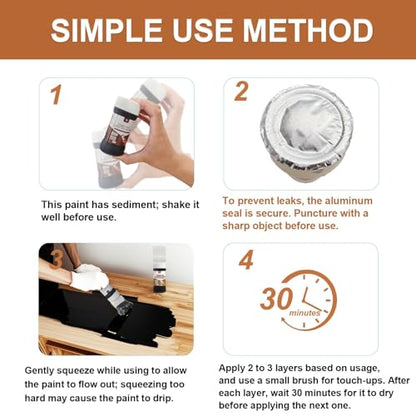 SIMPLE USE METHOD

1

This paint has sediment; shake it well before use.

2

To prevent leaks, the aluminum seal is secure. Puncture with a sharp object before use.

3

Gently squeeze while using to allow the paint to flow out; squeezing too hard may cause the paint to drip.

4

30 minutes

Apply 2 to 3 layers based on usage, and use a small brush for touch-ups. After each layer, wait 30 minutes for it to dry before applying the next one.