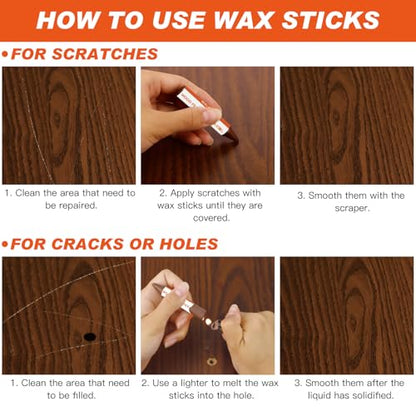 HOW TO USE WAX STICKS

•FOR SCRATCHES

1. Clean the area that need to be repaired.

2. Apply scratches with wax sticks until they are covered.

3. Smooth them with the scraper.

•FOR CRACKS OR HOLES

1. Clean the area that need to be filled.

2. Use a lighter to melt the wax sticks into the hole.

3. Smooth them after the liquid has solidified.