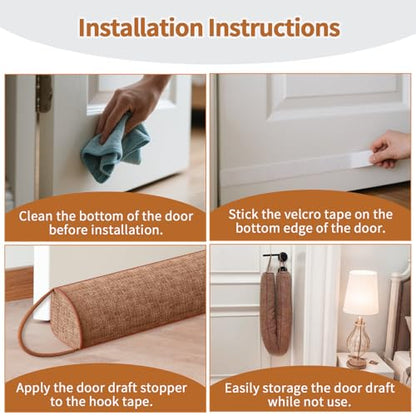 Installation Instructions

Clean the bottom of the door before installation.

Stick the velcro tape on the bottom edge of the door.

Apply the door draft stopper to the hook tape.

Easily storage the door draft while not use.