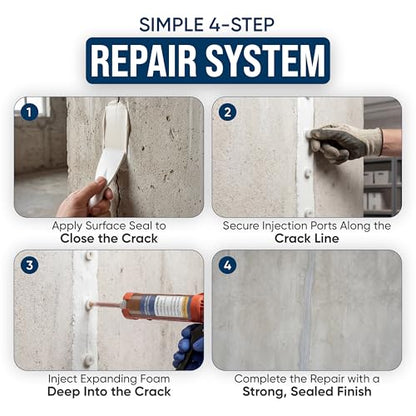 SIMPLE 4-STEP
REPAIR SYSTEM

1
Apply Surface Seal to
Close the Crack

2
Secure Injection Ports Along the
Crack Line

3
Inject Expanding Foam
Deep Into the Crack

4
Complete the Repair with a
Strong, Sealed Finish