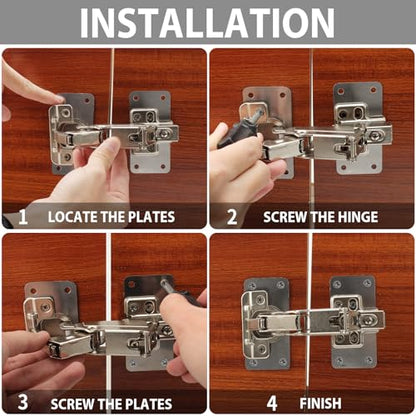 INSTALLATION

1 LOCATE THE PLATES

2 SCREW THE HINGE

3 SCREW THE PLATES

4 FINISH