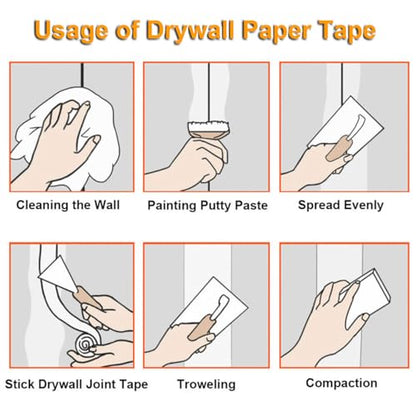 Usage of Drywall Paper Tape

Cleaning the Wall

Painting Putty Paste

Spread Evenly

Stick Drywall Joint Tape

Troweling

Compaction