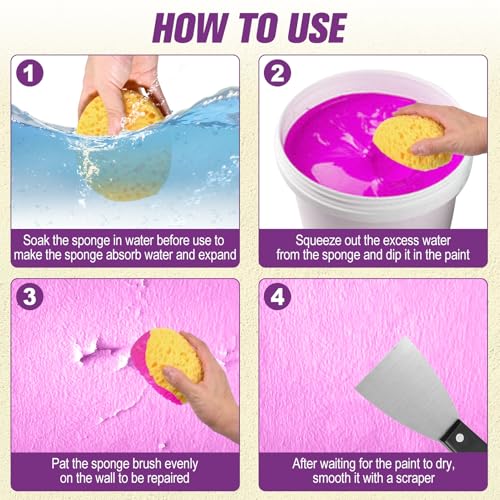 HOW TO USE

1

Soak the sponge in water before use to make the sponge absorb water and expand

2

Squeeze out the excess water from the sponge and dip it in the paint

3

Pat the sponge brush evenly on the wall to be repaired

4

After waiting for the paint to dry, smooth it with a scraper