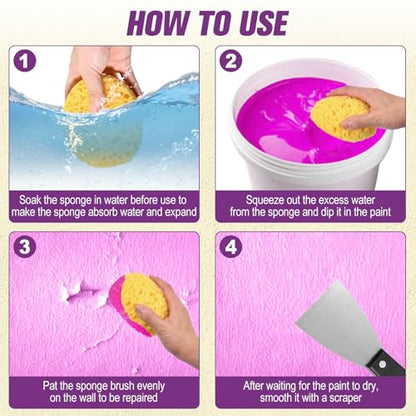 HOW TO USE

1

Soak the sponge in water before use to make the sponge absorb water and expand

2

Squeeze out the excess water from the sponge and dip it in the paint

3

Pat the sponge brush evenly on the wall to be repaired

4

After waiting for the paint to dry, smooth it with a scraper