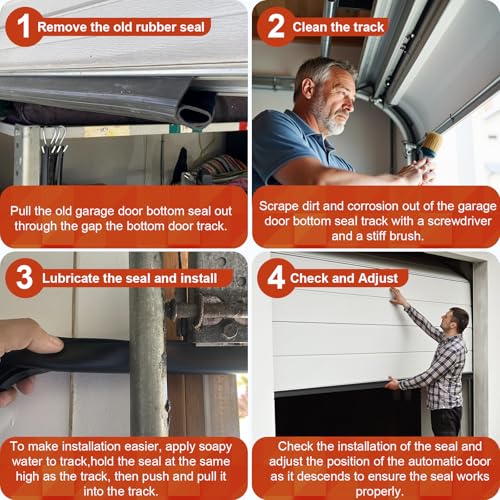 1 Remove the old rubber seal

Pull the old garage door bottom seal out through the gap the bottom door track.

2 Clean the track

Scrape dirt and corrosion out of the garage door bottom seal track with a screwdriver and a stiff brush.

3 Lubricate the seal and install

To make installation easier, apply soapy water to track,hold the seal at the same high as the track, then push and pull it into the track.

4 Check and Adjust

Check the installation of the seal and adjust the position of the automatic door as it descends to ensure the seal works properly.