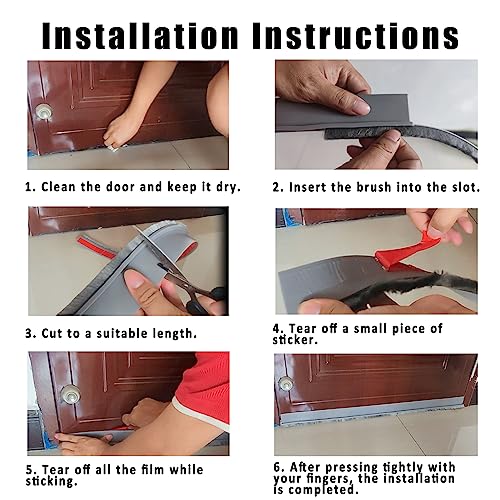 Installation Instructions

1. Clean the door and keep it dry.

2. Insert the brush into the slot.

3. Cut to a suitable length.

4. Tear off a small piece of sticker.

5. Tear off all the film while sticking.

6. After pressing tightly with your fingers, the installation is completed.