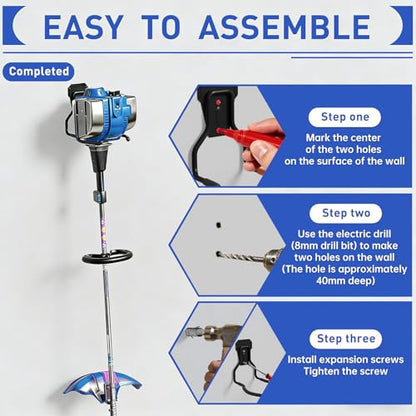 EASY TO ASSEMBLE

Completed

Step one
Mark the center of the two holes on the surface of the wall

Step two
Use the electric drill (8mm drill bit) to make two holes on the wall (The hole is approximately 40mm deep)

Step three
Install expansion screws
Tighten the screw