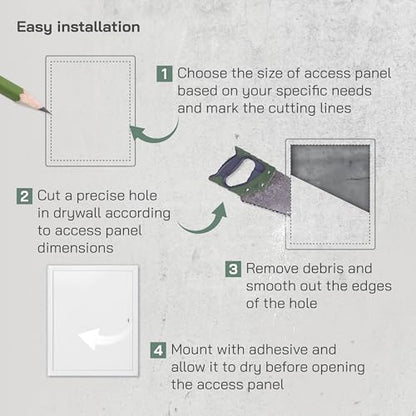 Easy installation

1 Choose the size of access panel based on your specific needs and mark the cutting lines

2 Cut a precise hole in drywall according to access panel dimensions

3 Remove debris and smooth out the edges of the hole

4 Mount with adhesive and allow it to dry before opening the access panel