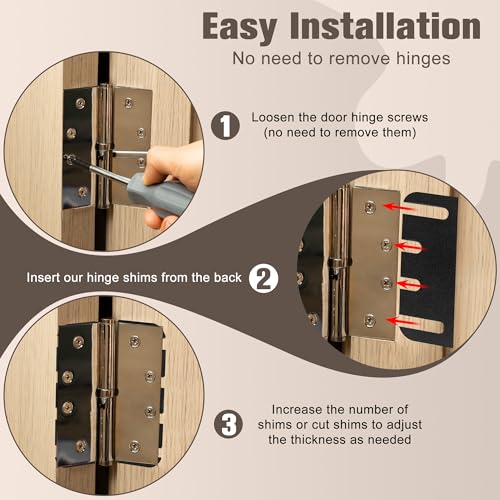 Easy Installation

No need to remove hinges

1 Loosen the door hinge screws (no need to remove them)

Insert our hinge shims from the back 2

3 Increase the number of shims or cut shims to adjust the thickness as needed